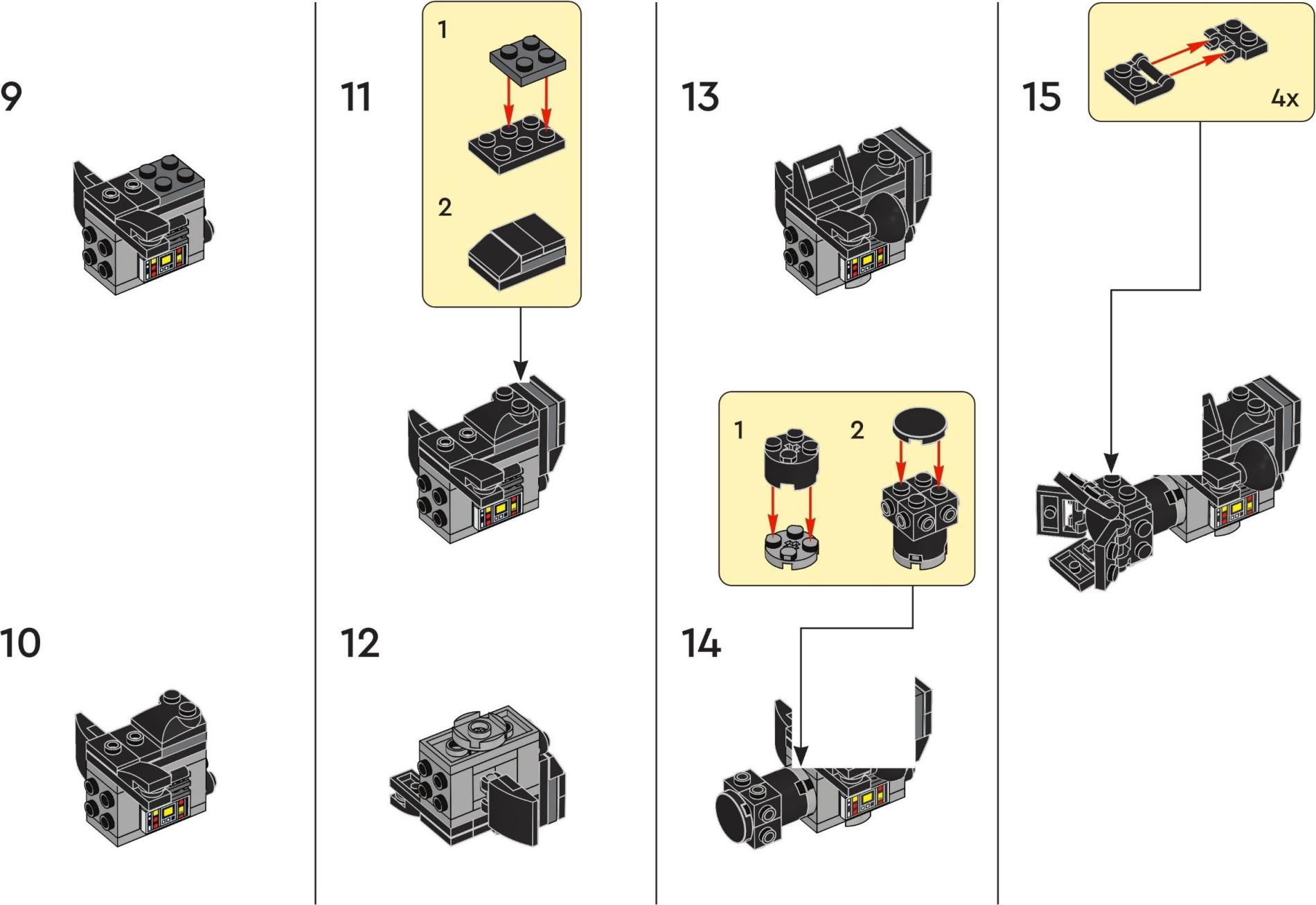 9

10

11

1

2

12

13

1

2

14

15

4x