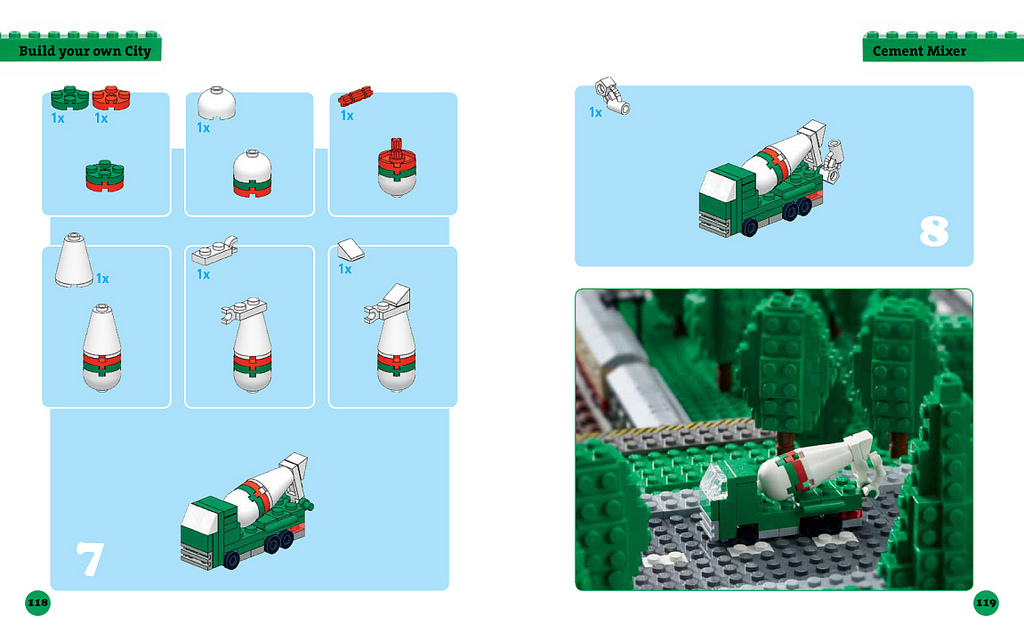 Build your own City

1x 1x

1x

1x

1x

1x

1x

7

118

Cement Mixer

1x

8

119